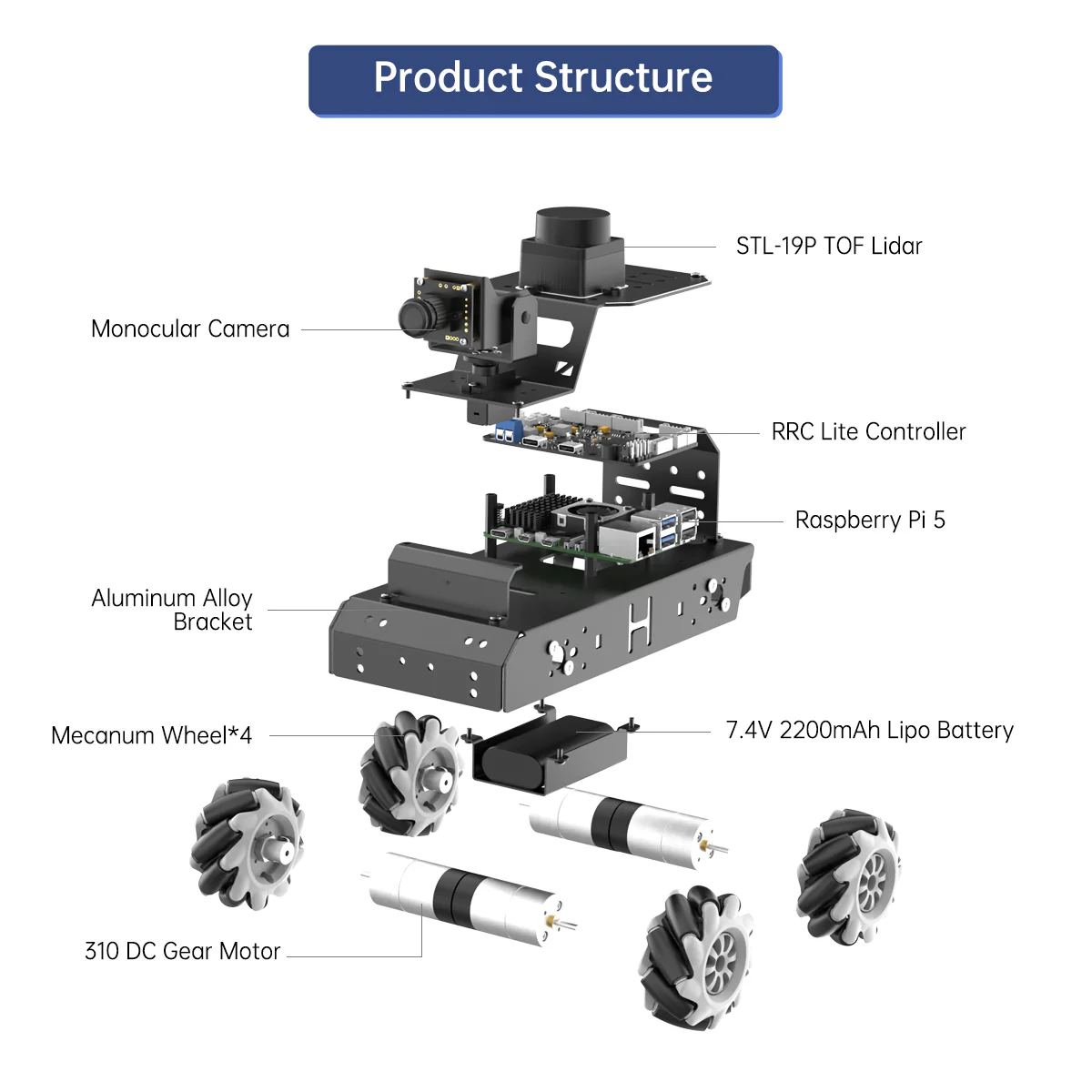 Product Structure

STL-19P TOF Lidar

Monocular Camera

RRC Lite Controller

Raspberry Pi 5

Aluminum Alloy Bracket

Mecanum Wheel*4

7.4V 2200mAh Lipo Battery

310 DC Gear Motor